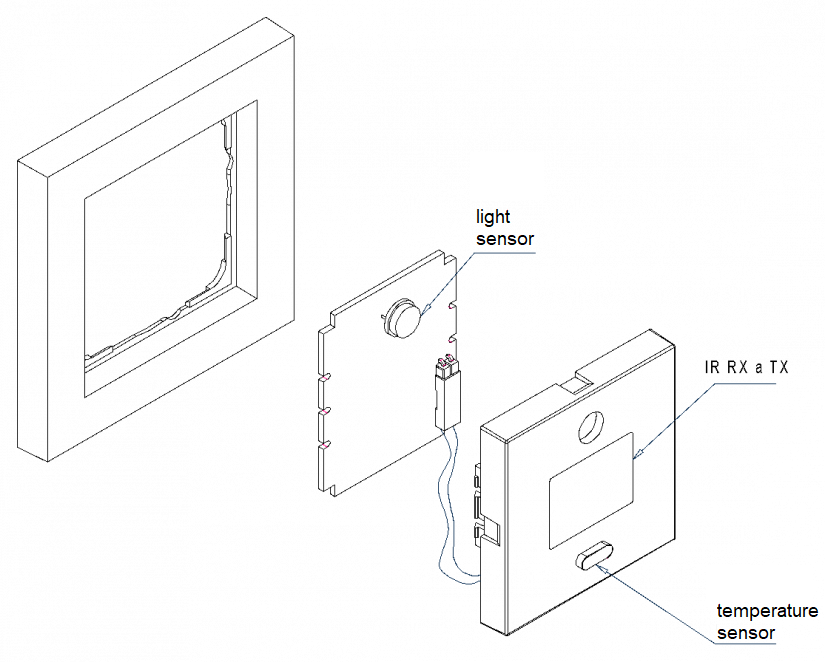 light sensor

IR RX a TX

temperature sensor